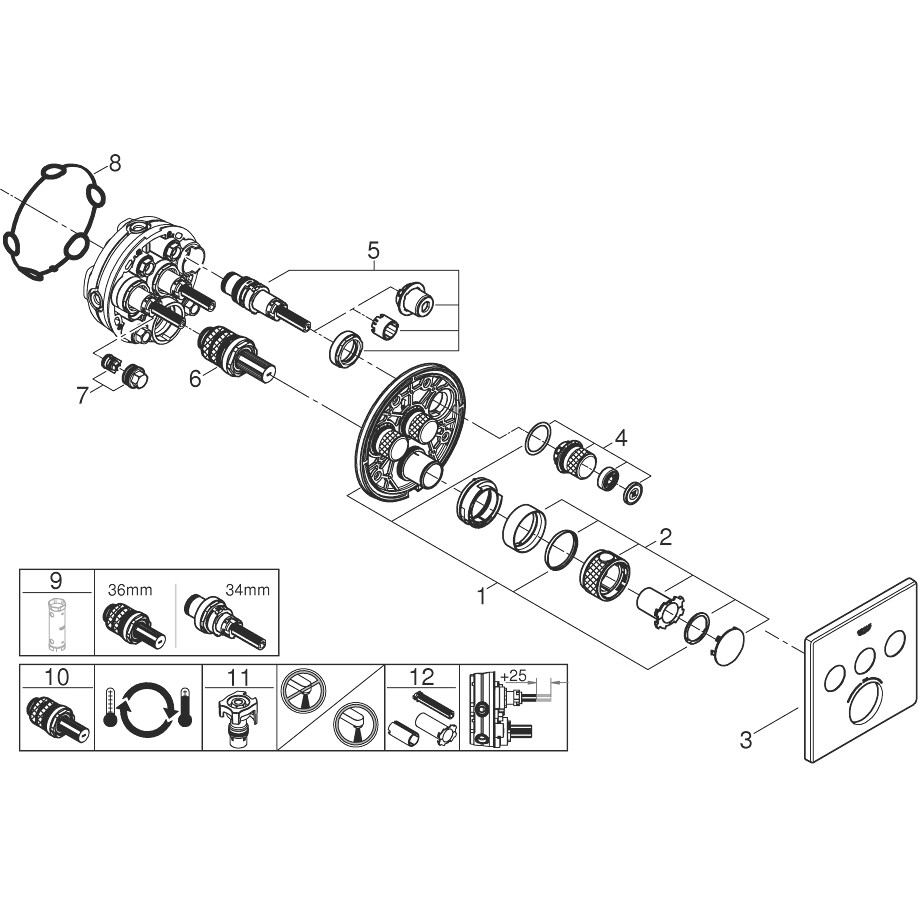 8
5
7
6
4
2
1
3
9
36mm
34mm
10
11
12
+25