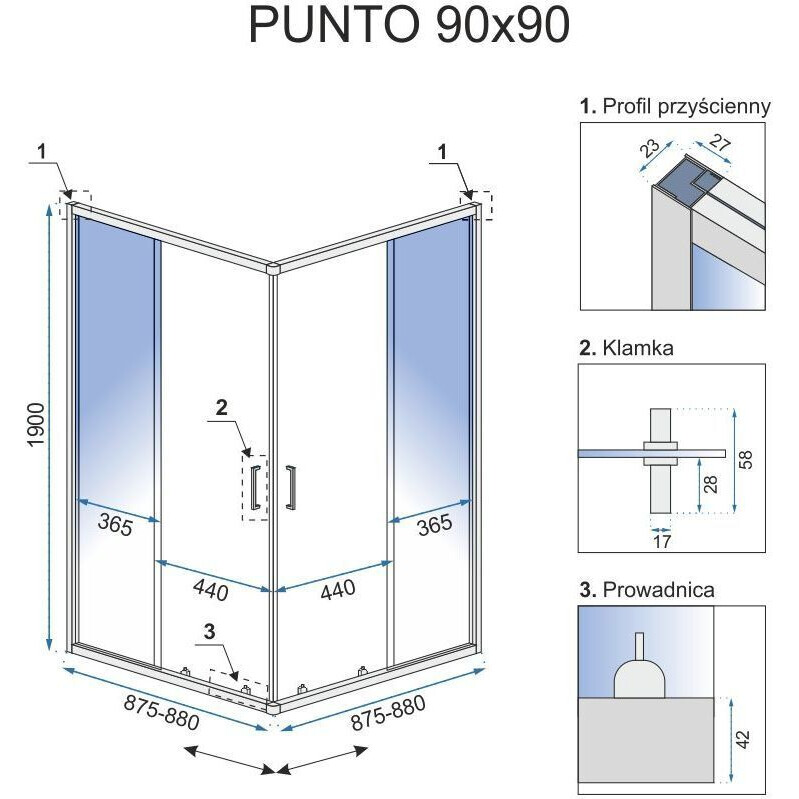 PUNTO 90x90

1

1

1900

2

365

365

440

440

3

875-880

875-880

1. Profil przyścienny

23

27

2. Klamka

58

28

17

3. Prowadnica

42