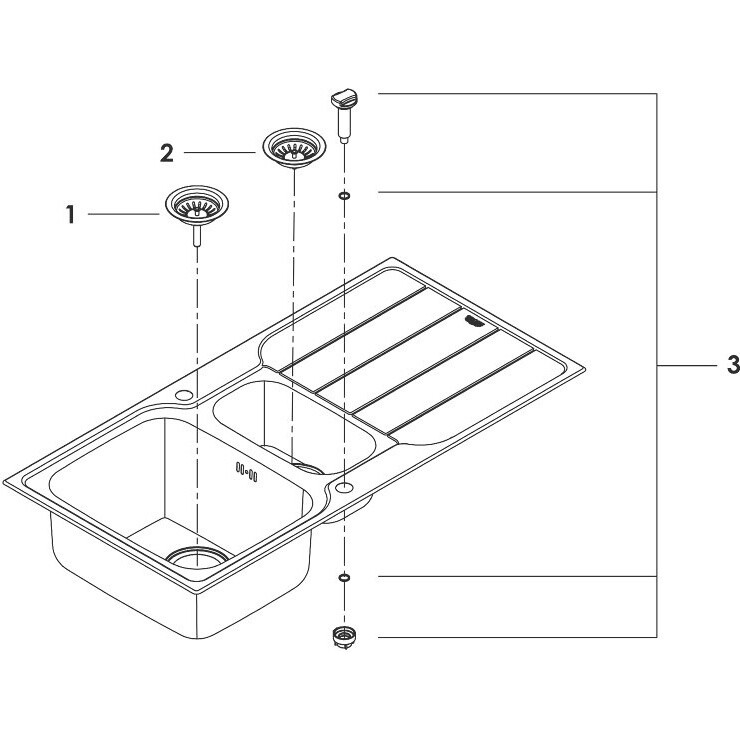 2

1

3