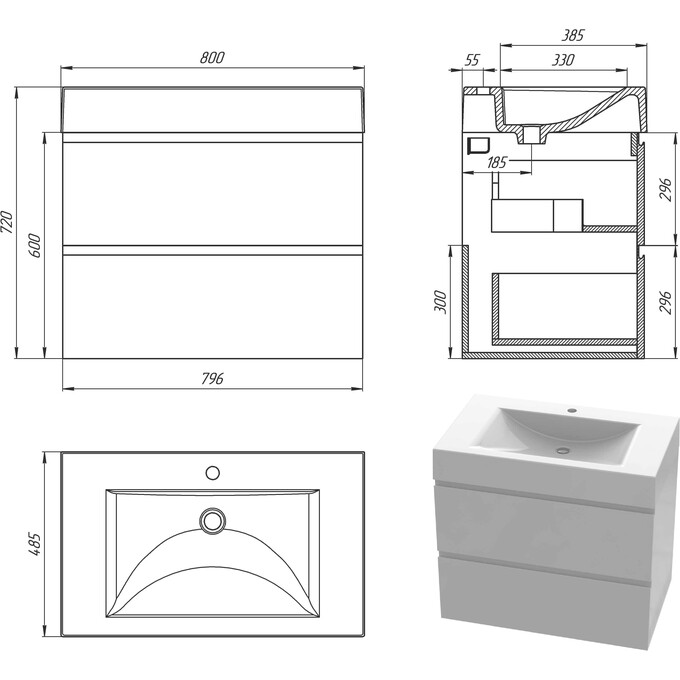 800
720
600
796
385
55
330
185
296
300
296
485