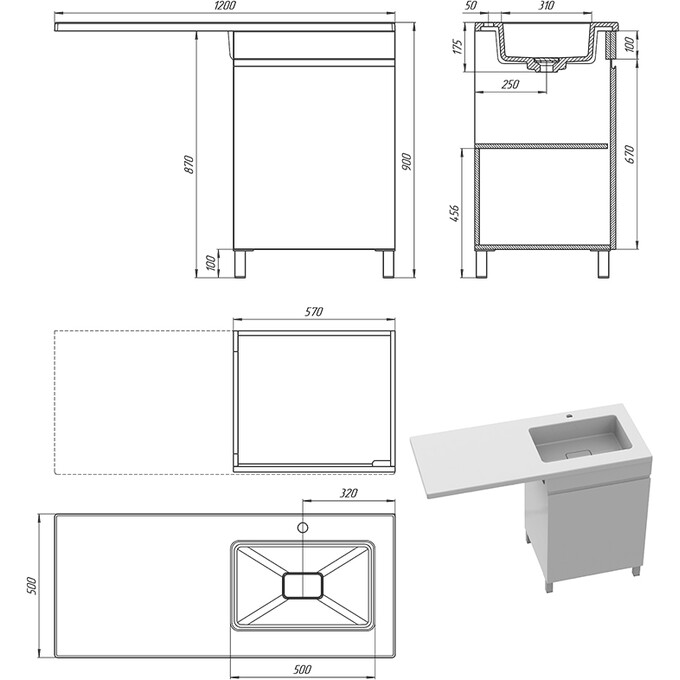 1200
870
900
100
50
310
175
100
250
670
456
570
320
500
500