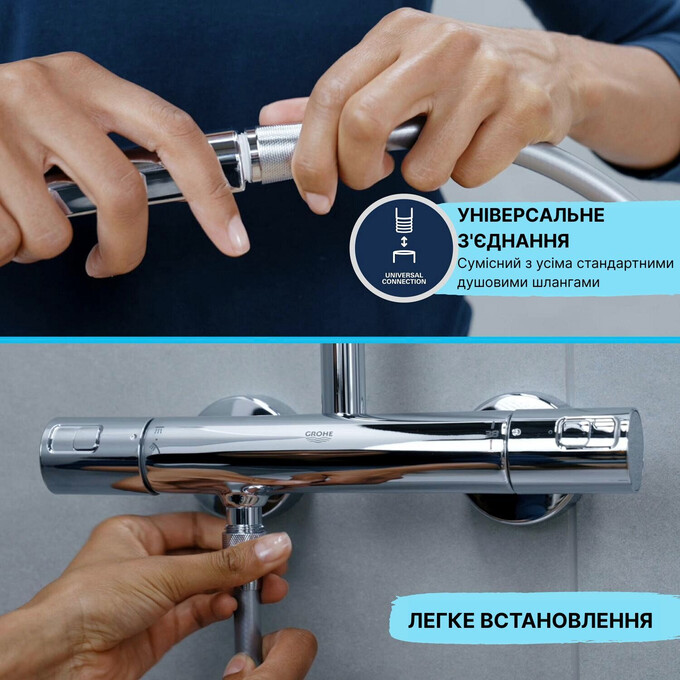 UNIVERSAL CONNECTION

УНІВЕРСАЛЬНЕ З'ЄДНАННЯ
Сумісний з усіма стандартними душовими шлангами

GROHE

38

ЛЕГКЕ ВСТАНОВЛЕННЯ