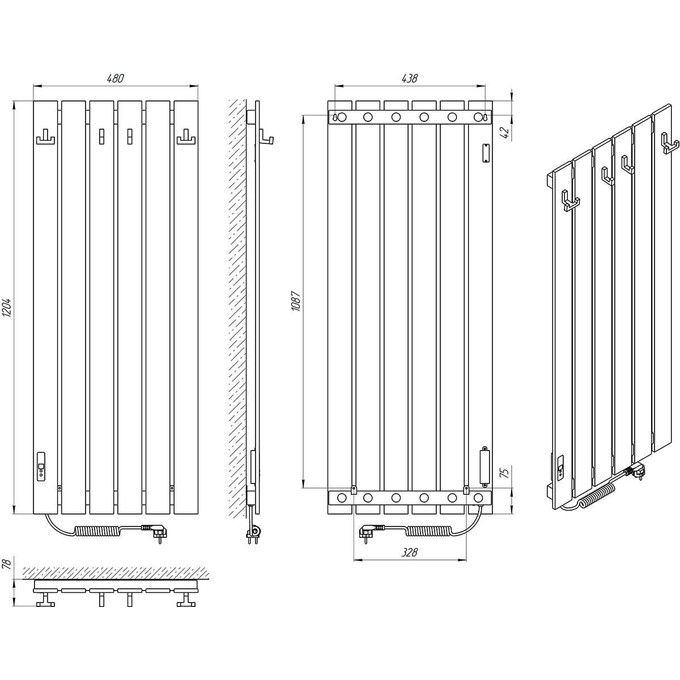 480

1204

78

438

42

1087

75

328