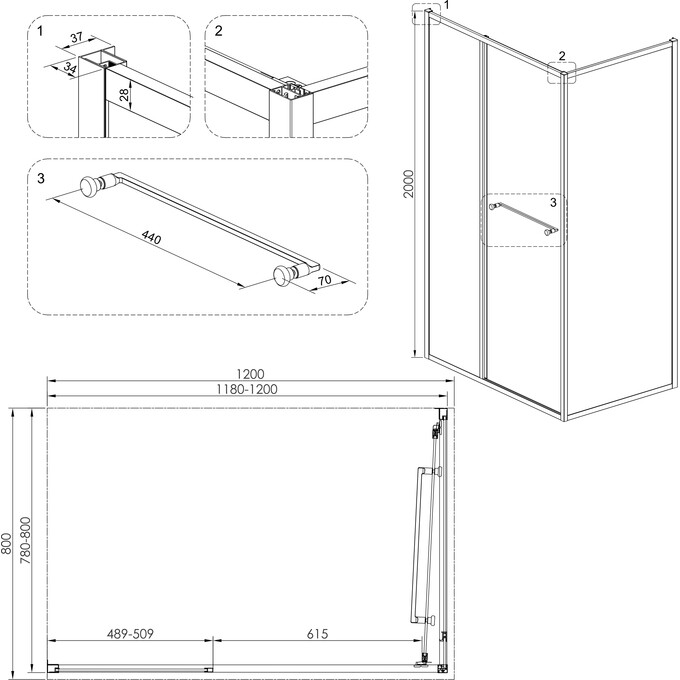 1
37
34
28

2

3
440
70

1
2
2000
3

1200
1180-1200
800
780-800
489-509
615