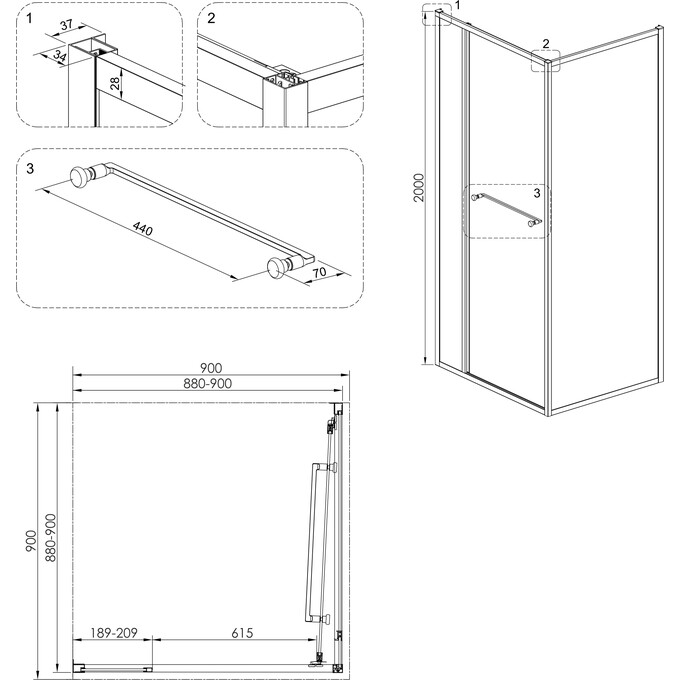 1
37
34
28

2

3
440
70

1
2
2000
3

900
880-900
900
880-900
189-209
615