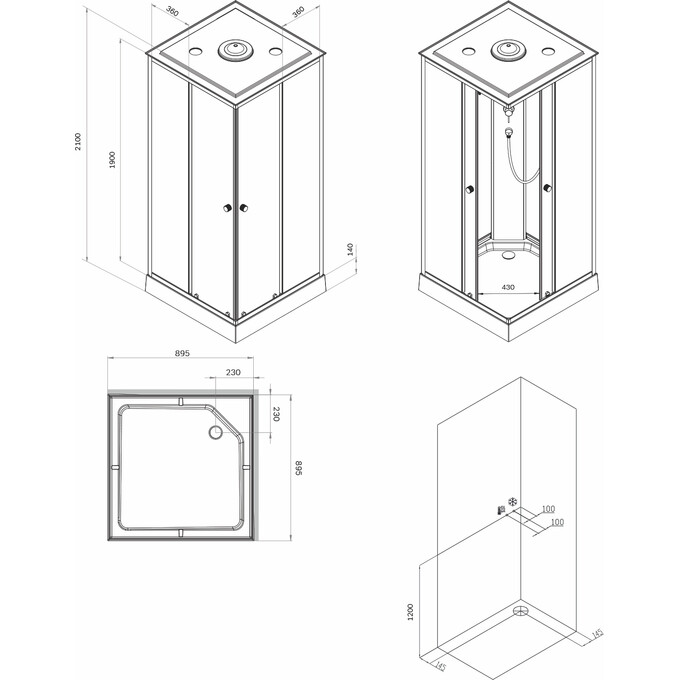 360
360
2100
1900
140
430
895
230
230
895
100
100
1200
145
145