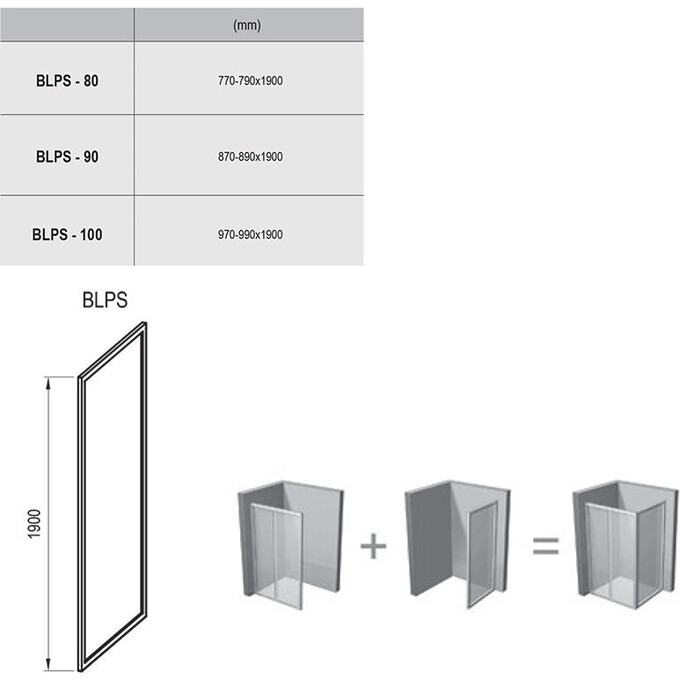 | | (mm) |
|---|---|
| BLPS - 80 | 770-790x1900 |
| BLPS - 90 | 870-890x1900 |
| BLPS - 100 | 970-990x1900 |

BLPS

1900

+

=