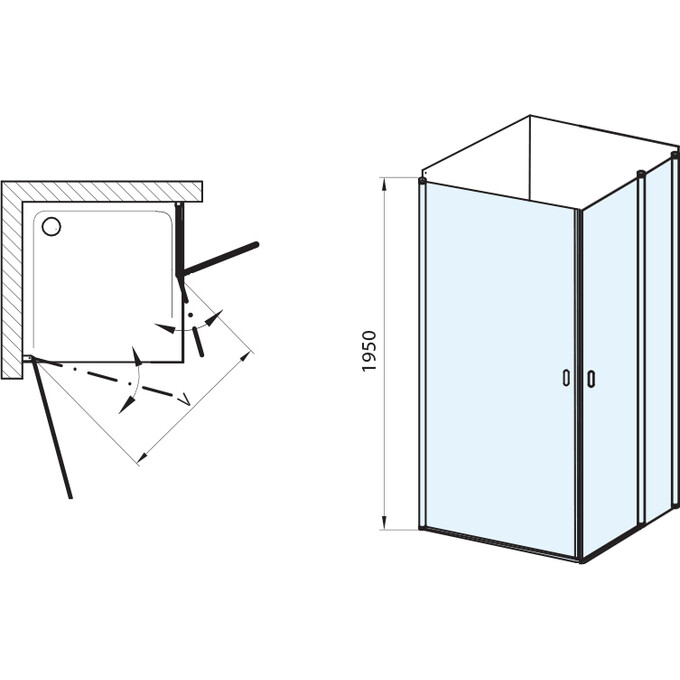 1950