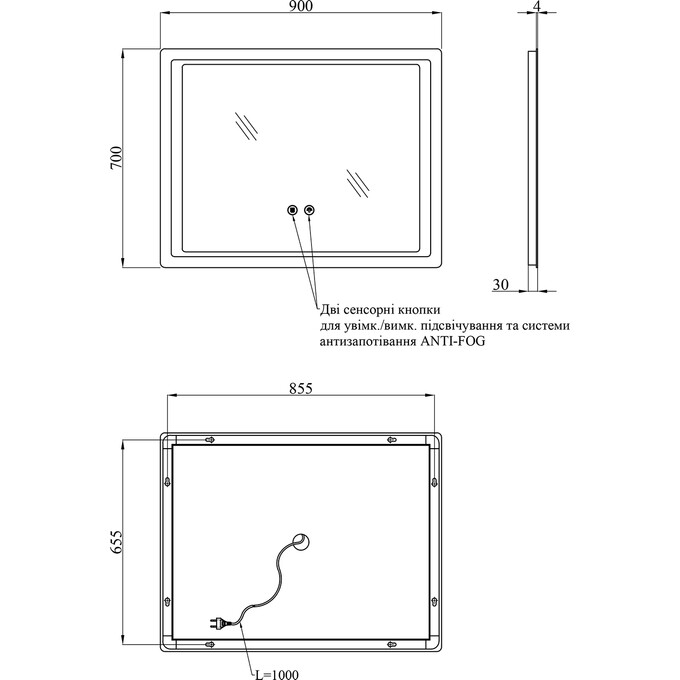 900

4

700

30

Дві сенсорні кнопки
для увімк./вимк. підсвічування та системи
антизапотівання ANTI-FOG

855

655

L=1000