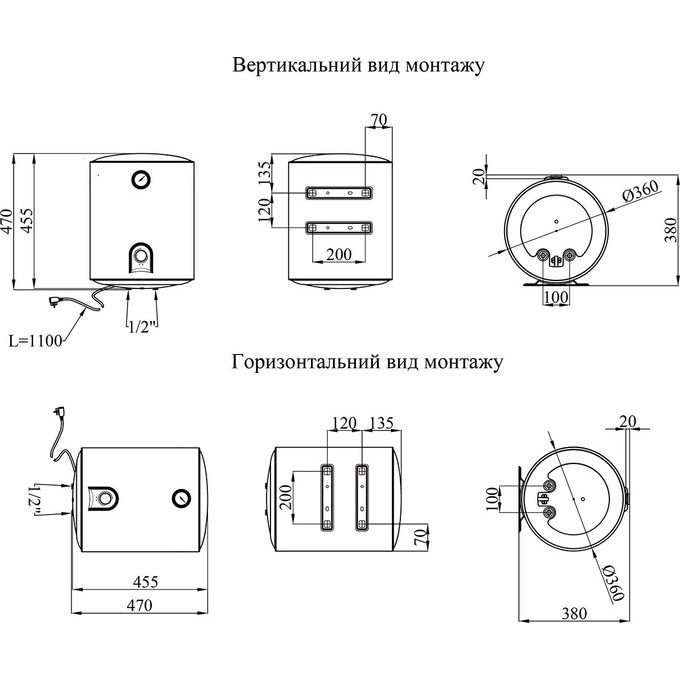 Вертикальний вид монтажу

470
455
L=1100
1/2"

70
135
120
200

20
Ø360
380
100

Горизонтальний вид монтажу

1/2"
455
470

120
135
200
70

20
100
Ø360
380