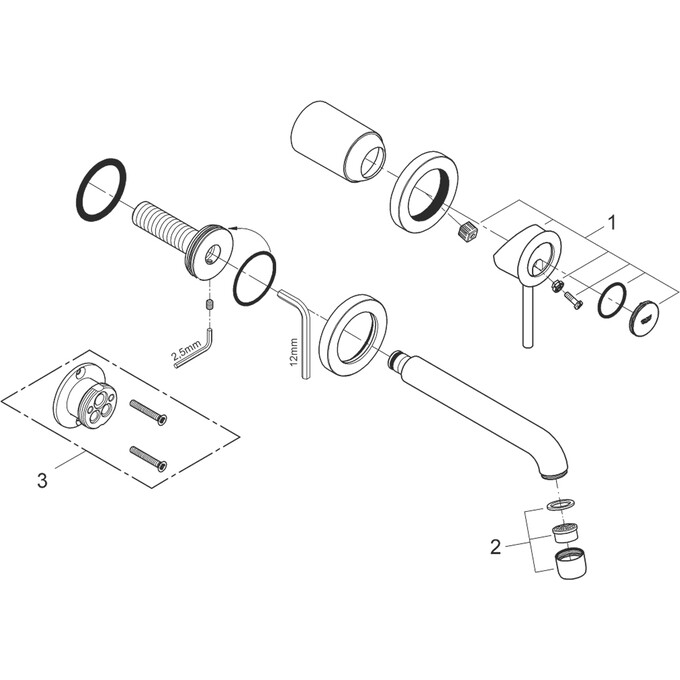 1

2,5mm

12mm

3

2