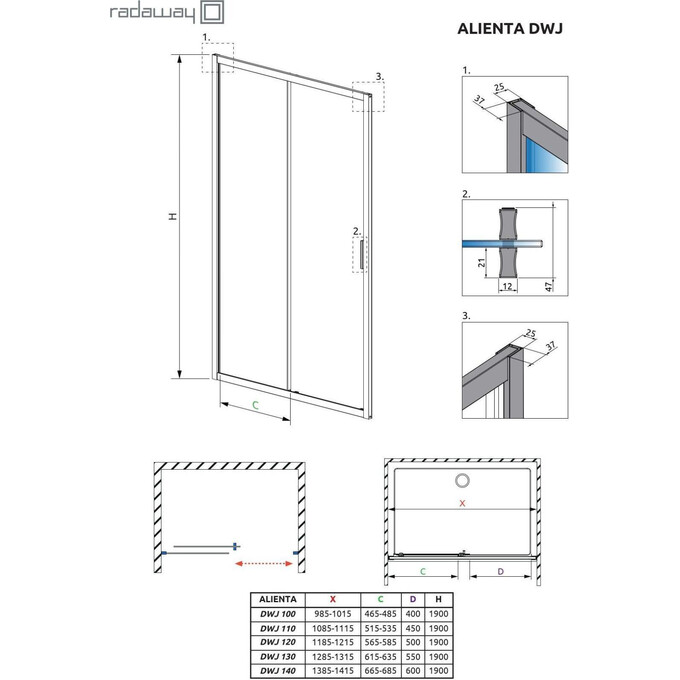 radaway

ALIENTA DWJ

1.

3.

H

2.

C

1.

25

37

2.

21

12

47

3.

25

37

X

C

D

| ALIENTA | X | C | D | H |
|---|---|---|---|---|
| DWJ 100 | 985-1015 | 465-485 | 400 | 1900 |
| DWJ 110 | 1085-1115 | 515-535 | 450 | 1900 |
| DWJ 120 | 1185-1215 | 565-585 | 500 | 1900 |
| DWJ 130 | 1285-1315 | 615-635 | 550 | 1900 |
| DWJ 140 | 1385-1415 | 665-685 | 600 | 1900 |