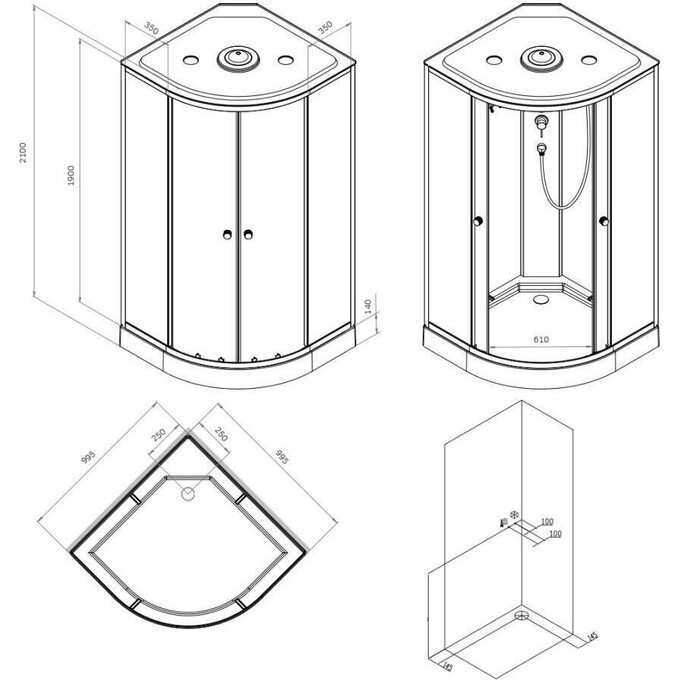 350
350
2100
1900
140
610
995
250
250
995
100
100
145
145