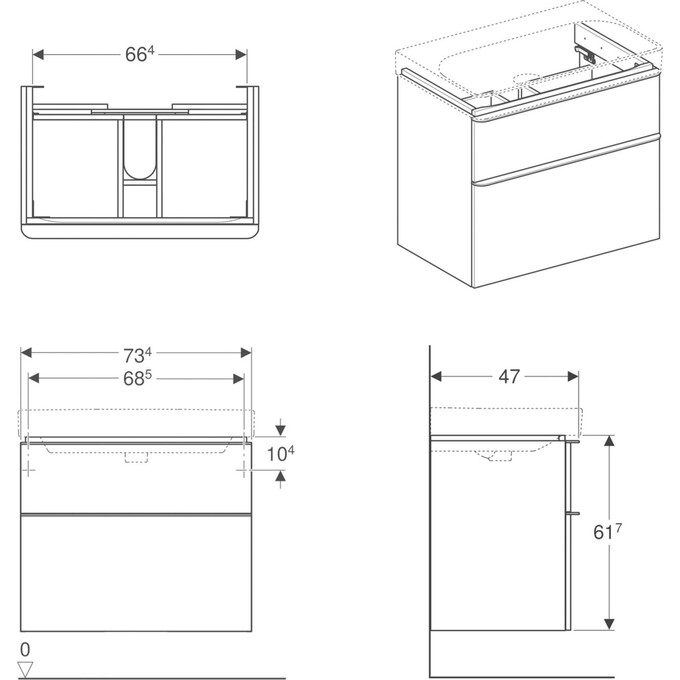 $66^4$

$73^4$

$68^5$

$10^4$

0

47

$61^7$