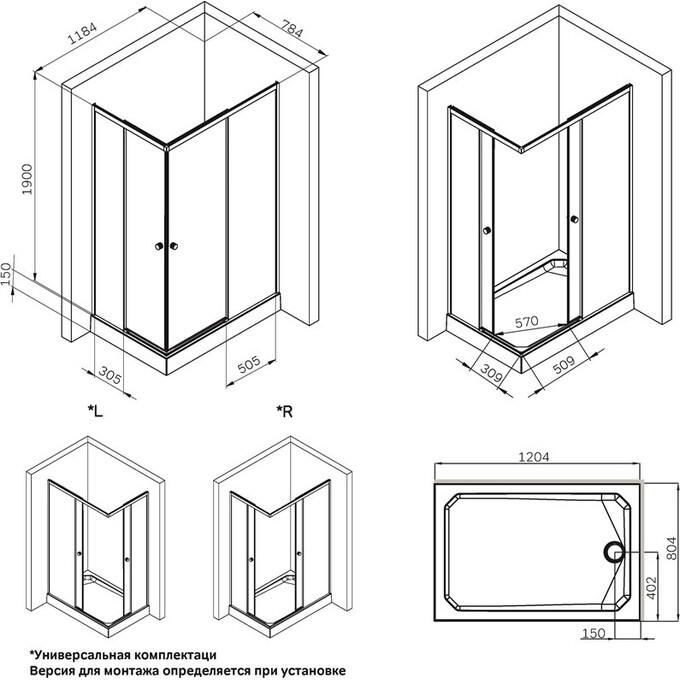 1184

784

1900

150

305

505

570

309

509

*L

*R

1204

804

402

150

*Универсальная комплектаци
Версия для монтажа определяется при установке