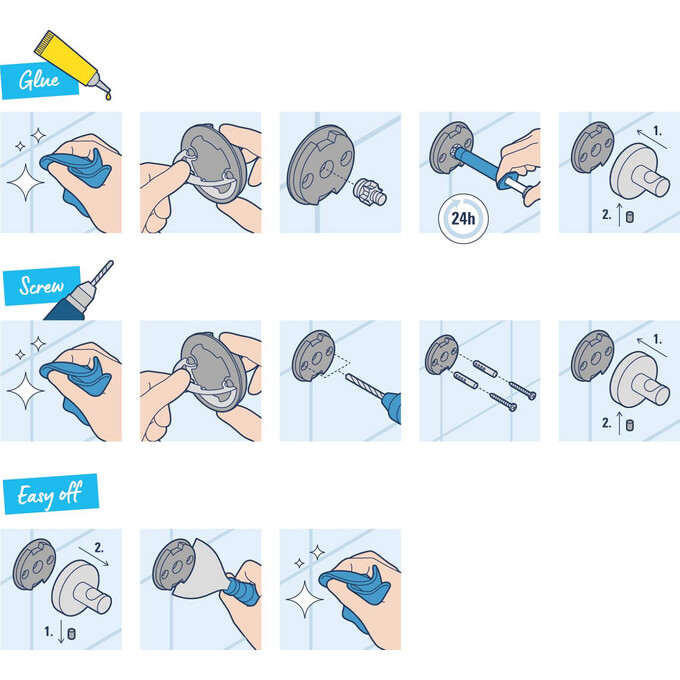 Glue

24h

1.

2.

Screw

1.

2.

Easy off

2.

1.