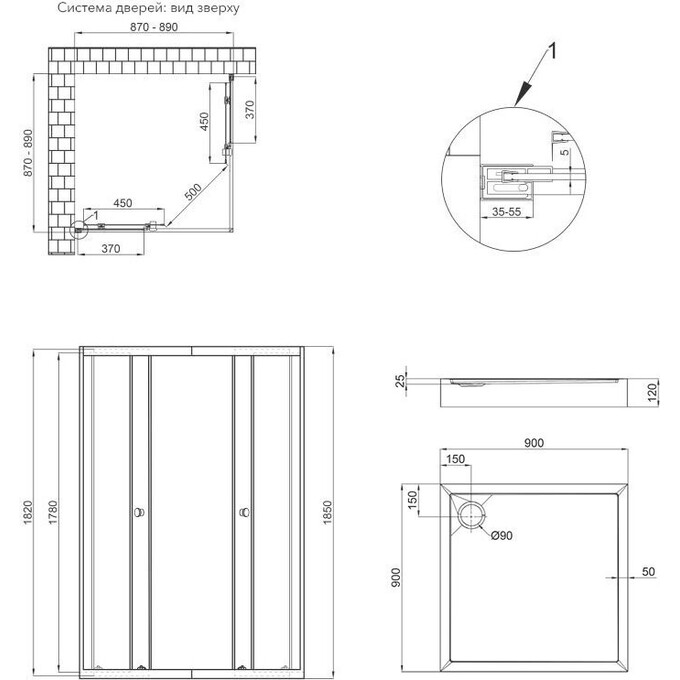 Система дверей: вид зверху

870 - 890
870 - 890
450
370
500
450
1
370

1
5
35-55

1820
1780
1850

25
120

900
150
150
Ø90
900
50