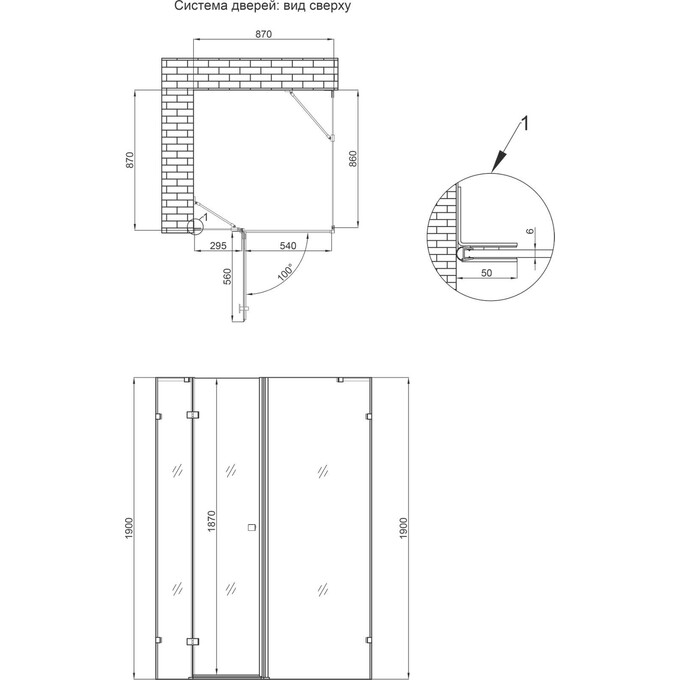 Система дверей: вид сверху

870

870

860

1

295

540

560

100°

1

6

50

1900

1870

1900