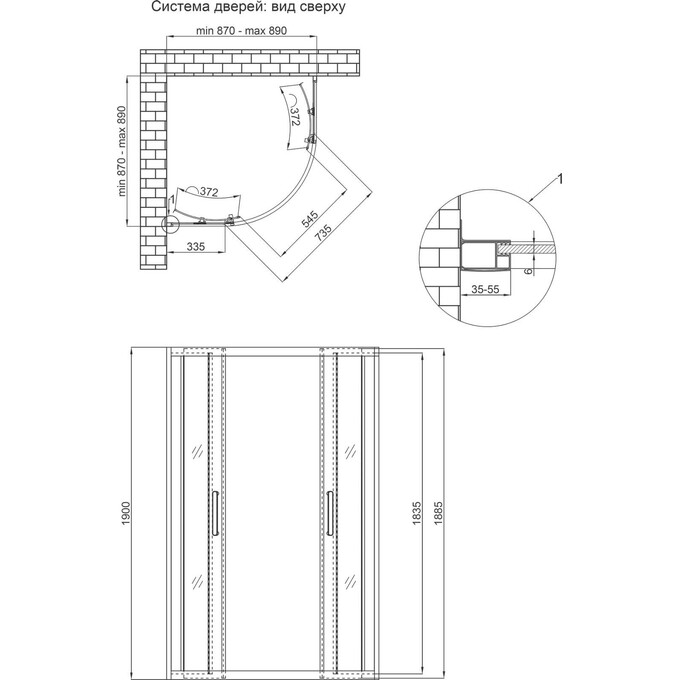 Система дверей: вид сверху

min 870 - max 890

min 870 - max 890

372

372

1

335

545

735

1

6

35-55

1900

1835

1885