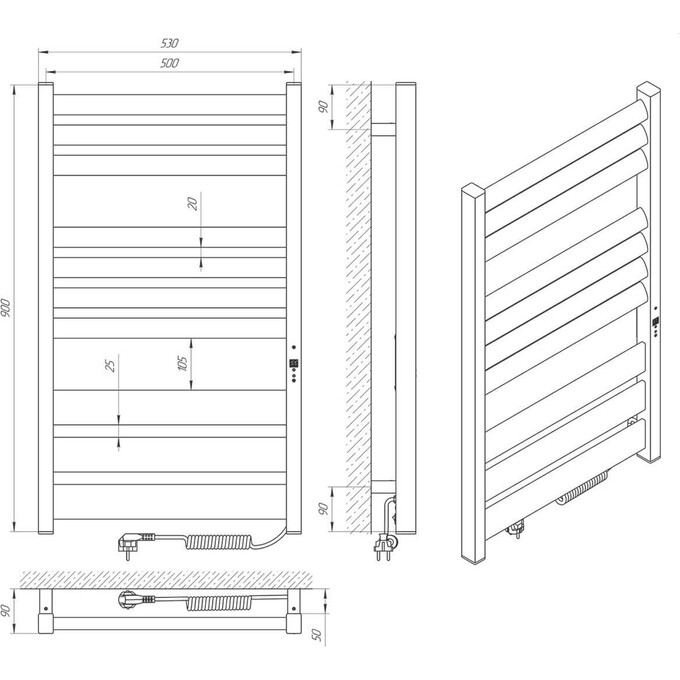 530
500
900
20
25
105
90
90
90
50