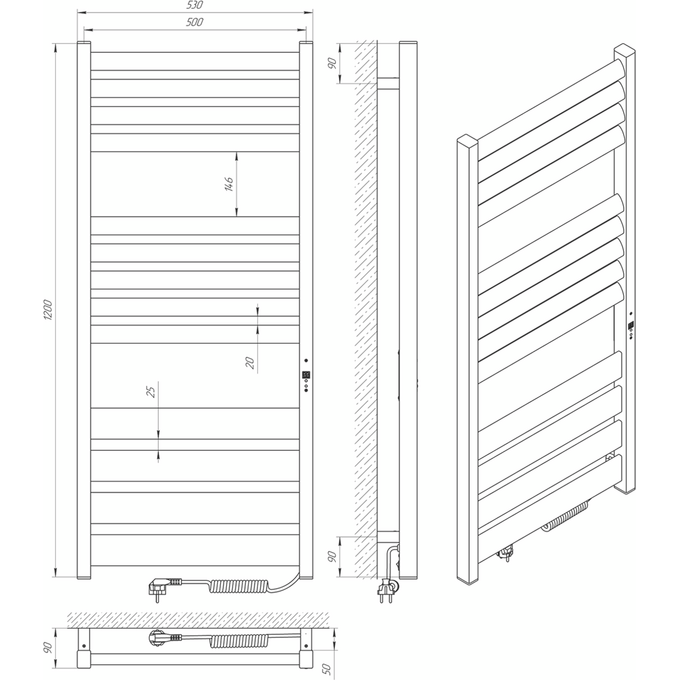 530
500
1200
146
20
25
90
90
90
50