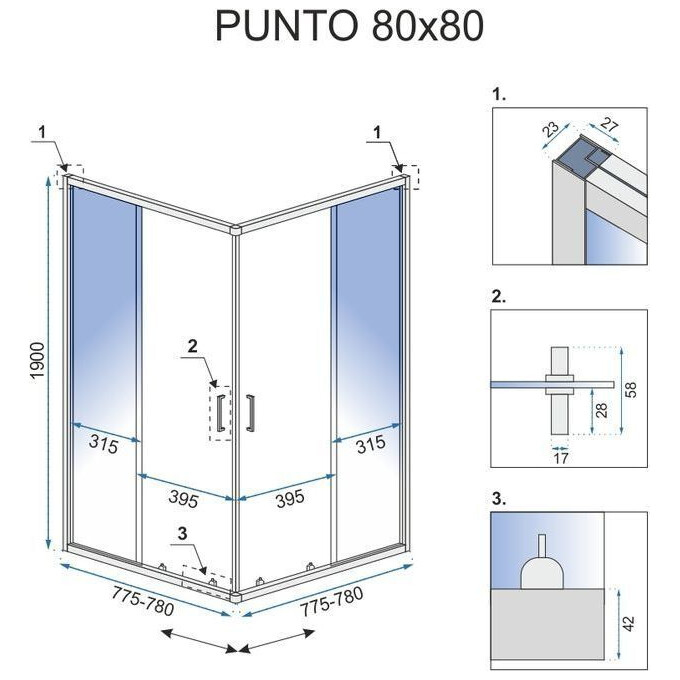 PUNTO 80x80

1
1
1900
2
315
315
395
395
3
775-780
775-780

1.
23
27

2.
58
28
17

3.
42