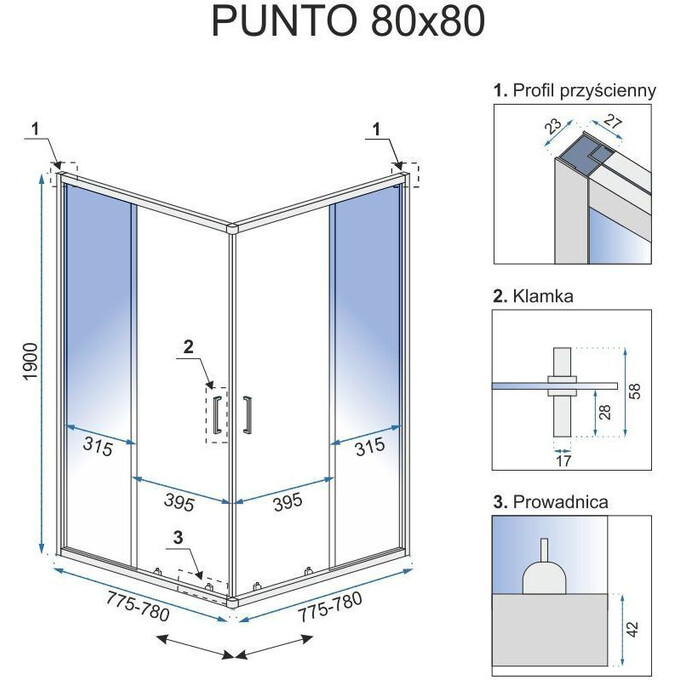 PUNTO 80x80

1

1

1900

2

315

315

395

395

3

775-780

775-780

1. Profil przyścienny

23

27

2. Klamka

58

28

17

3. Prowadnica

42