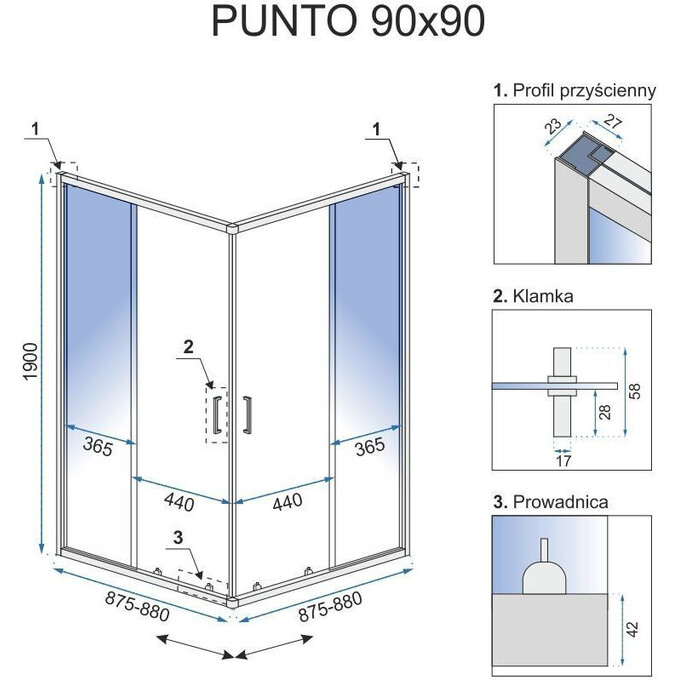 PUNTO 90x90

1
1
1900
2
365
365
440
440
3
875-880
875-880

1. Profil przyścienny
23
27

2. Klamka
58
28
17

3. Prowadnica
42