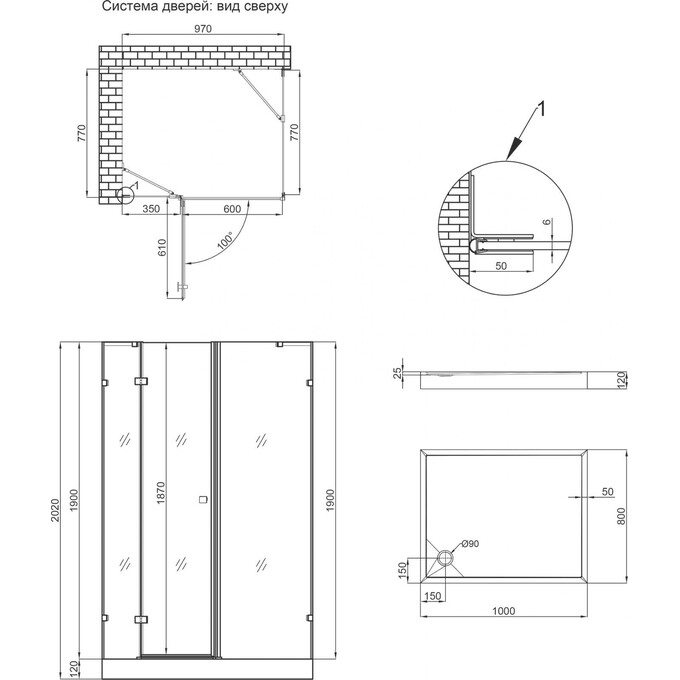 Система дверей: вид сверху

970

770

770

1

350

600

610

100°

1

6

50

2020

1900

1870

1900

120

25

120

50

800

Ø90

150

150

1000