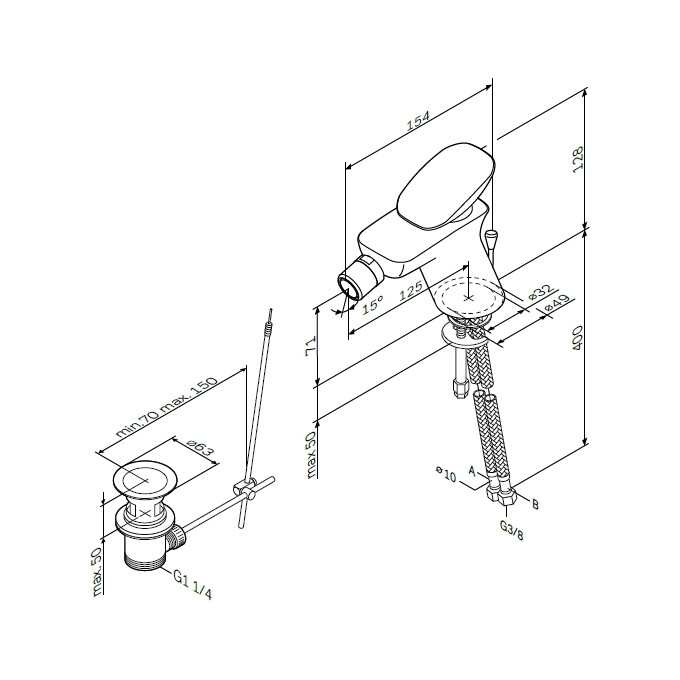 154
128
15°
125
ø32
ø49
71
400
max.50
ø10
A
B
G3/8
min.70 max.150
ø63
max.50
G1 1/4