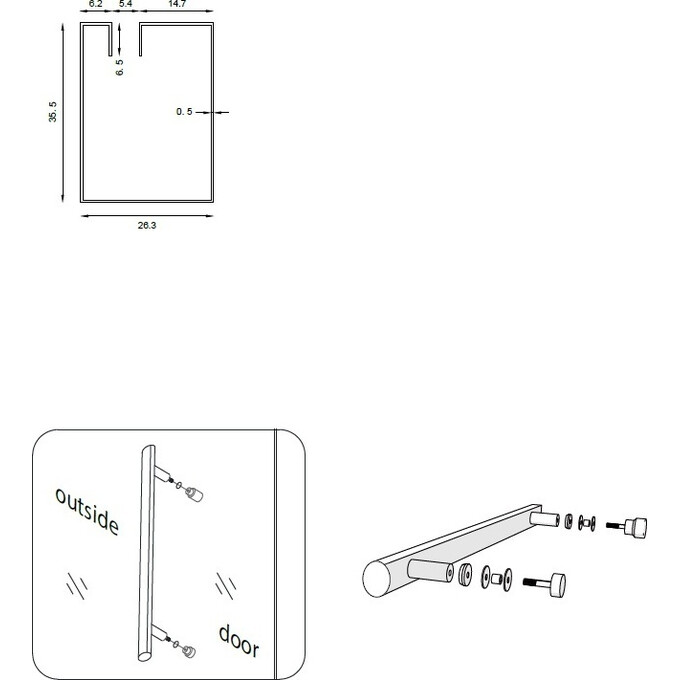 6.2
5.4
14.7
6.5
35.5
0.5
26.3

outside

door