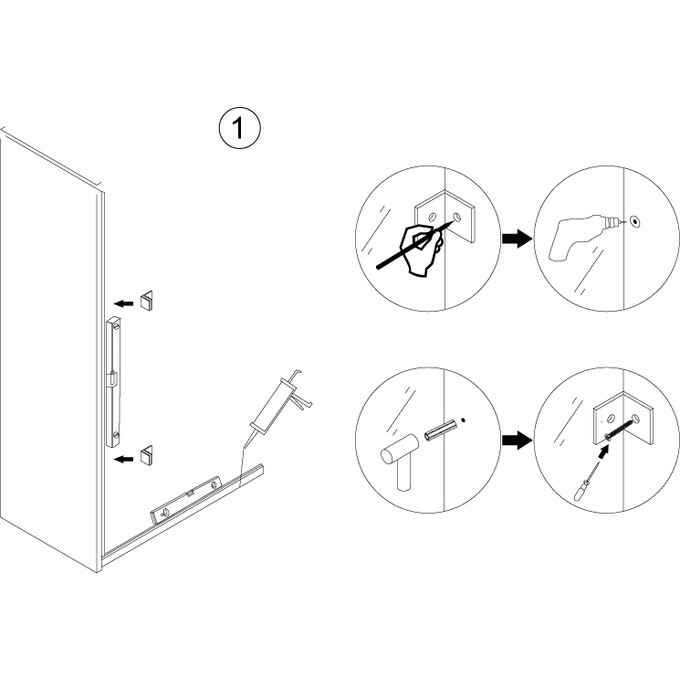 1