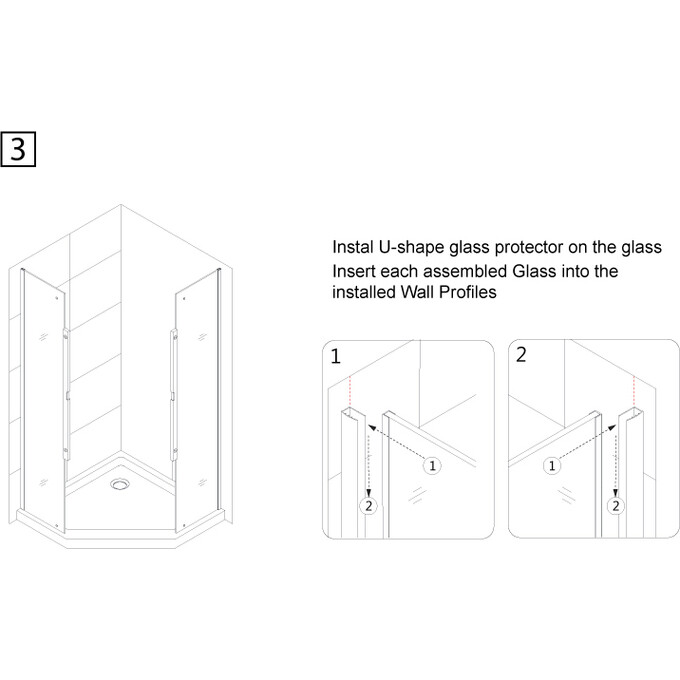 3

Instal U-shape glass protector on the glass
Insert each assembled Glass into the installed Wall Profiles

1

1

2

2

1

2