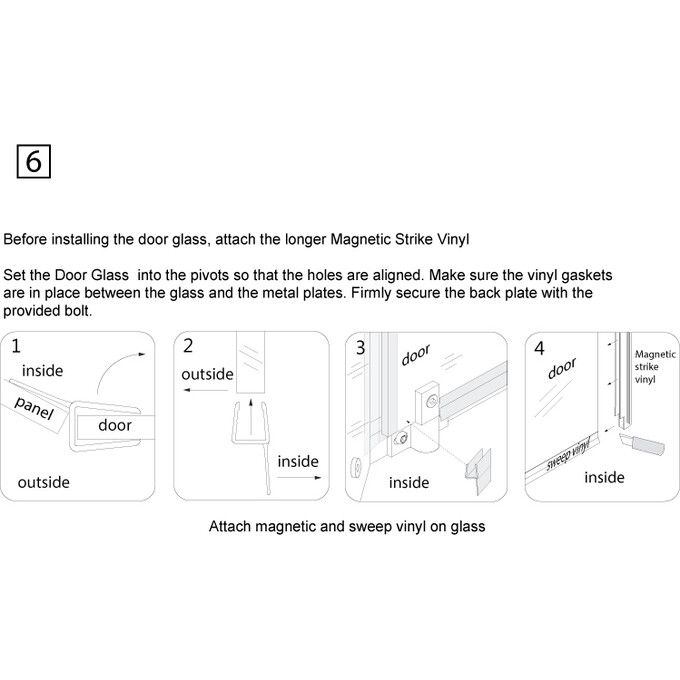 6

Before installing the door glass, attach the longer Magnetic Strike Vinyl

Set the Door Glass into the pivots so that the holes are aligned. Make sure the vinyl gaskets are in place between the glass and the metal plates. Firmly secure the back plate with the provided bolt.

1
inside
panel
door
outside

2
outside
inside

3
door
inside

4
door
Magnetic strike vinyl
sweep vinyl
inside

Attach magnetic and sweep vinyl on glass