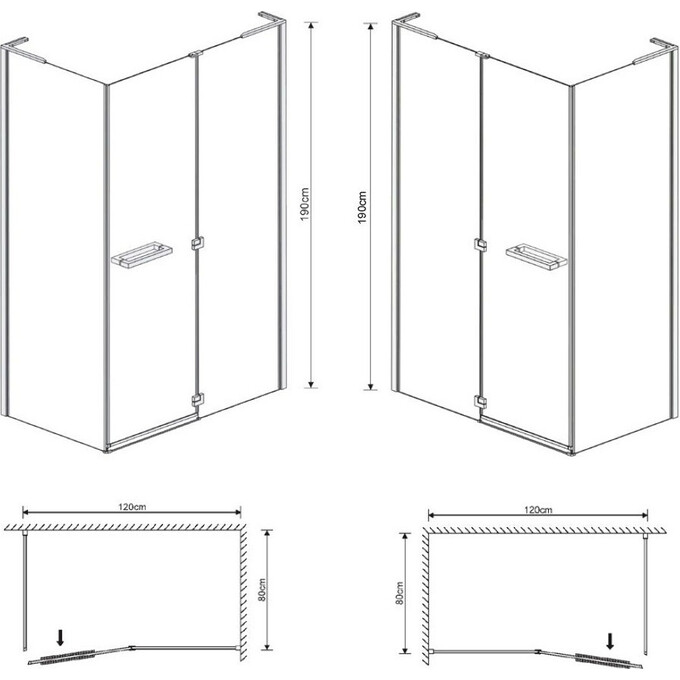 190cm

190cm

120cm

80cm

120cm

80cm