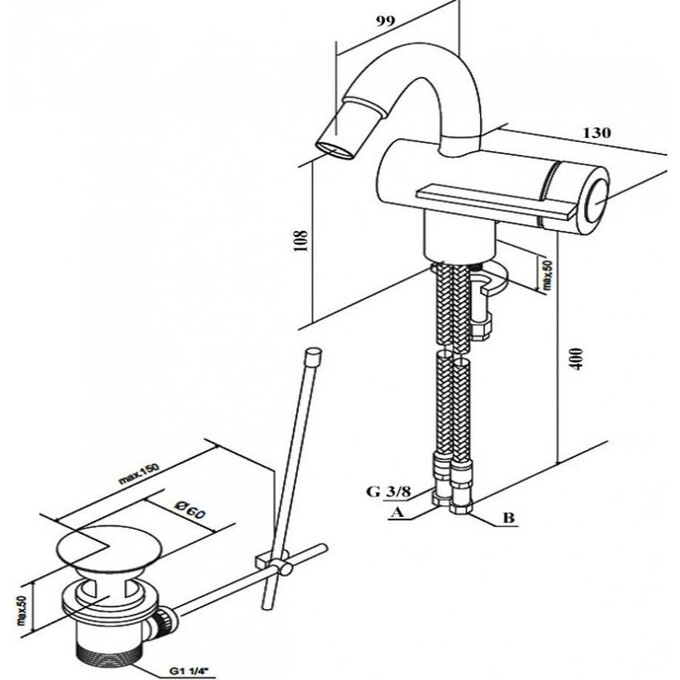 99
130
108
max.50
400
G 3/8
A
B
max.150
Ø60
max.50
G1 1/4"