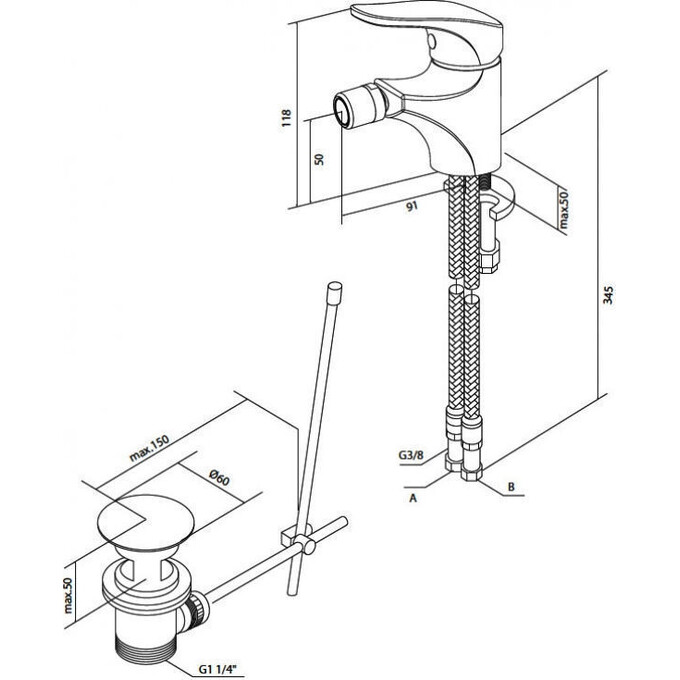 118
50
91
max.50
345
G3/8
A
B
max.150
Ø60
max.50
G1 1/4"