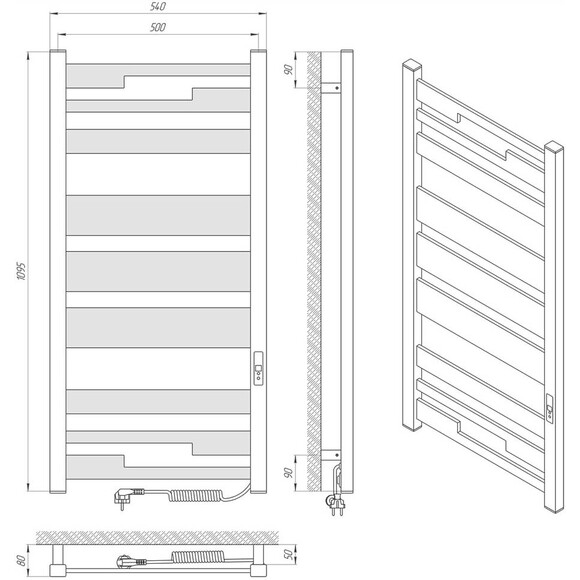 540
500
1095
90
90
80
50