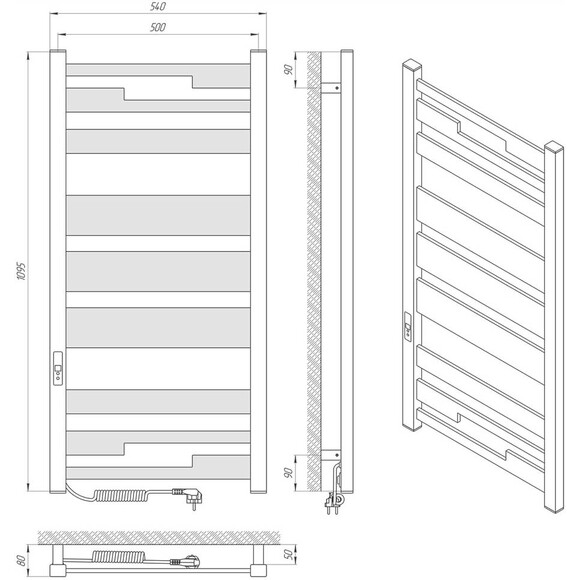 540
500
1095
90
90
80
50