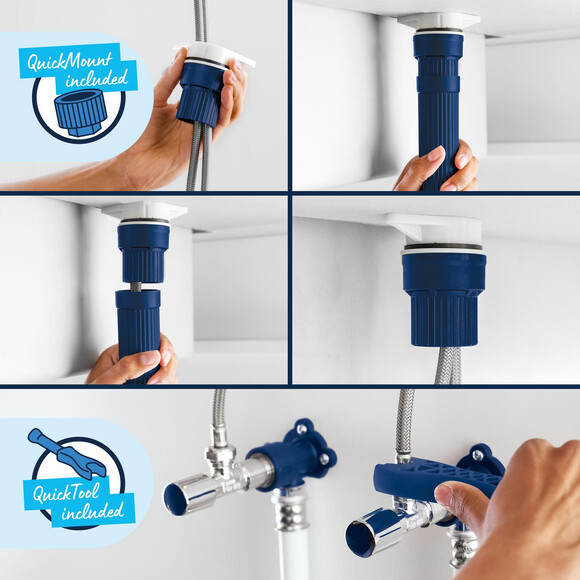 QuickMount included

QuickTool included