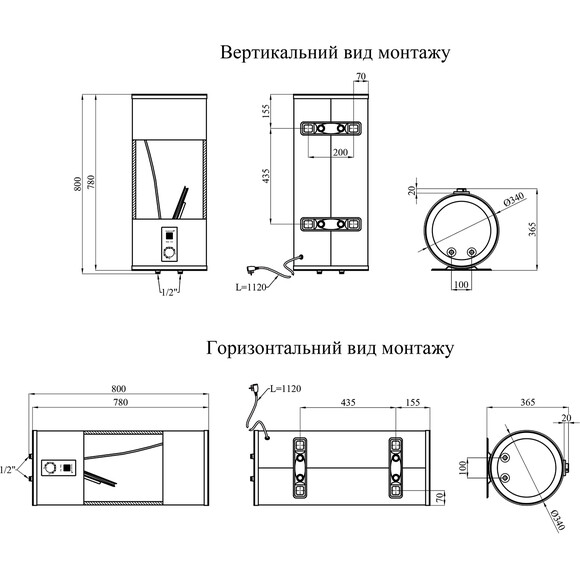 Вертикальний вид монтажу

800
780
1/2"

70
155
200
435
L=1120

20
Ø340
365
100

Горизонтальний вид монтажу

800
780
1/2"

L=1120
435
155
70

365
20
100
Ø340