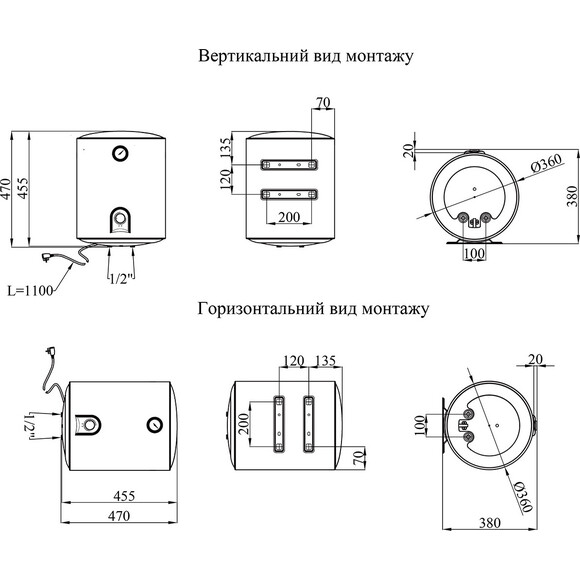 Вертикальний вид монтажу

470
455
L=1100
1/2"

70
135
120
200

20
Ø360
380
100

Горизонтальний вид монтажу

1/2"
455
470

120
135
200
70

20
100
Ø360
380