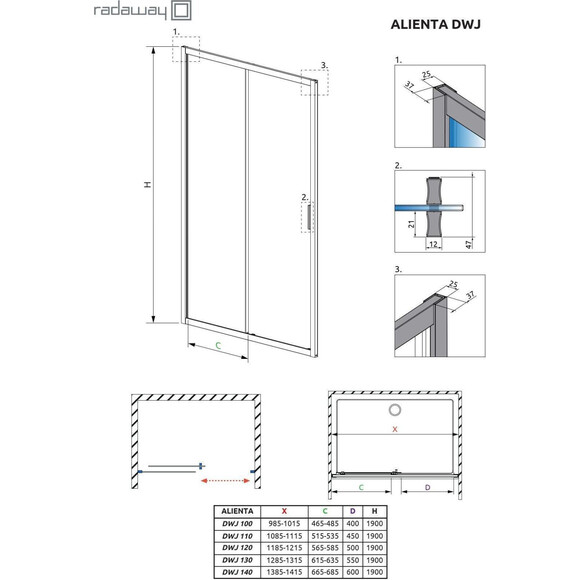 radaway

ALIENTA DWJ

1.

3.

H

2.

C

1.

25

37

2.

21

12

47

3.

25

37

X

C

D

| ALIENTA | X | C | D | H |
|---|---|---|---|---|
| DWJ 100 | 985-1015 | 465-485 | 400 | 1900 |
| DWJ 110 | 1085-1115 | 515-535 | 450 | 1900 |
| DWJ 120 | 1185-1215 | 565-585 | 500 | 1900 |
| DWJ 130 | 1285-1315 | 615-635 | 550 | 1900 |
| DWJ 140 | 1385-1415 | 665-685 | 600 | 1900 |