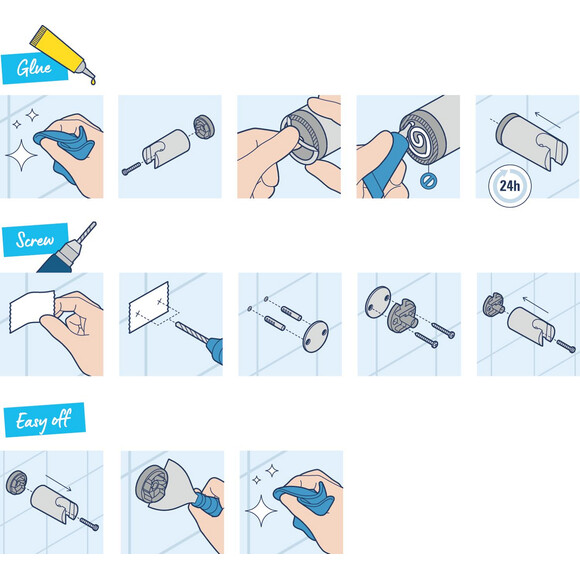 Glue

24h

Screw

Easy off