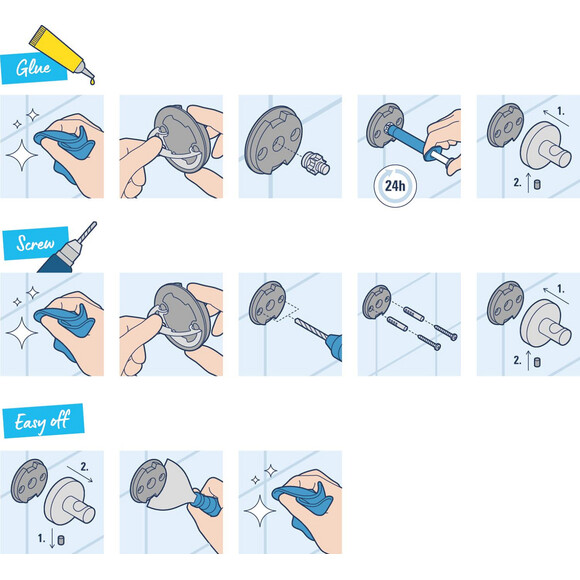 Glue

24h

1.

2.

Screw

1.

2.

Easy off

2.

1.