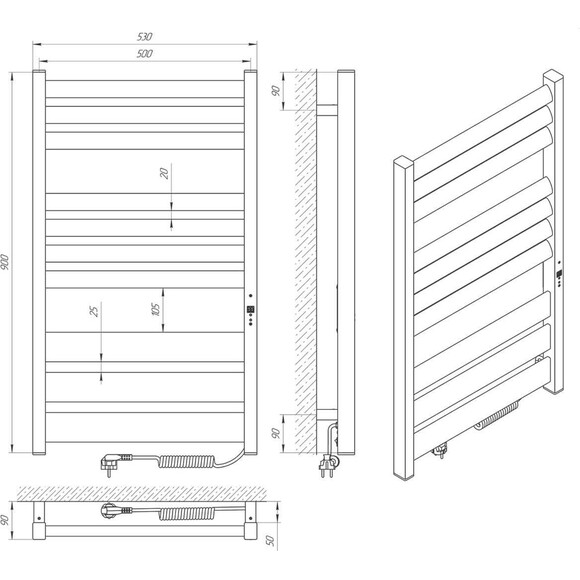 530
500
900
20
25
105
90
90
90
50