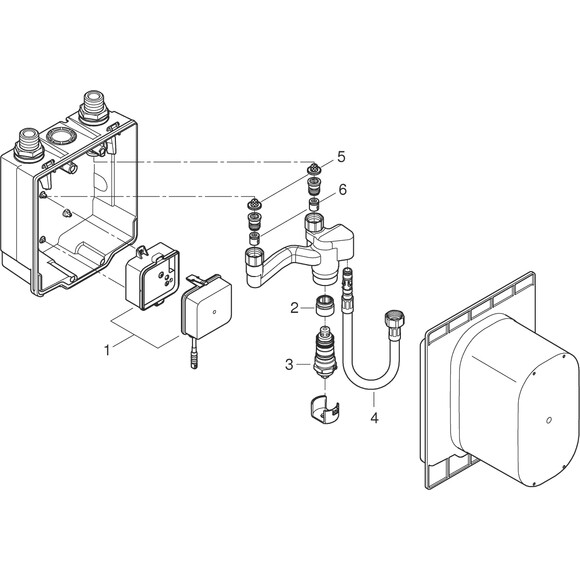 5
6
2
1
3
4