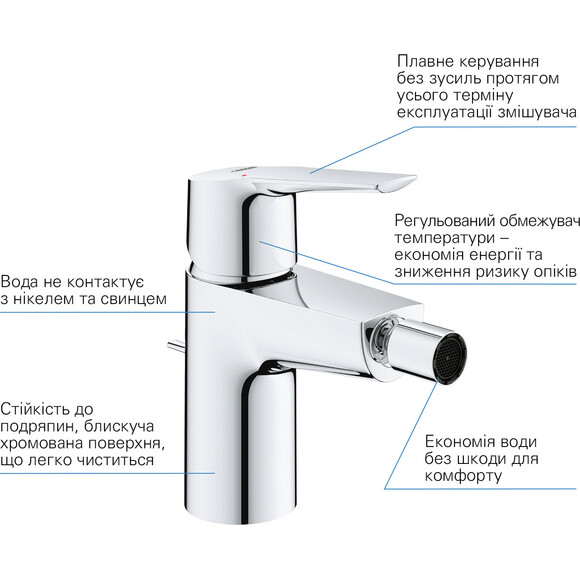 Плавне керування без зусиль протягом усього терміну експлуатації змішувача

GROHE

Регульований обмежувач температури – економія енергії та зниження ризику опіків

Вода не контактує з нікелем та свинцем

Стійкість до подряпин, блискуча хромована поверхня, що легко чиститься

Економія води без шкоди для комфорту