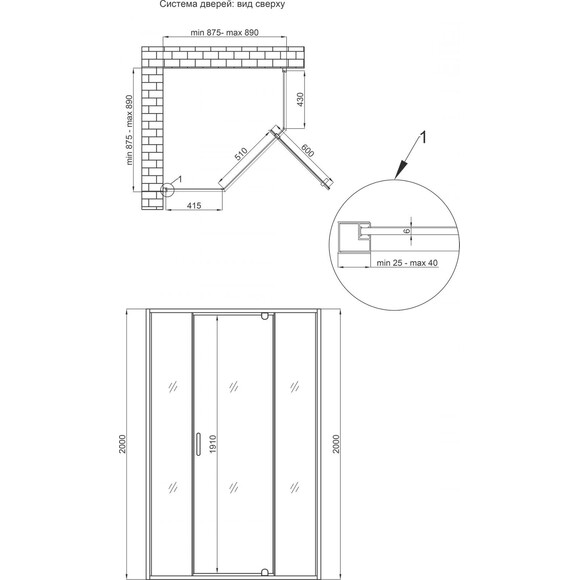 Система дверей: вид сверху

min 875- max 890

min 875 - max 890

430

510

600

1

415

1

6

min 25 - max 40

2000

1910

2000