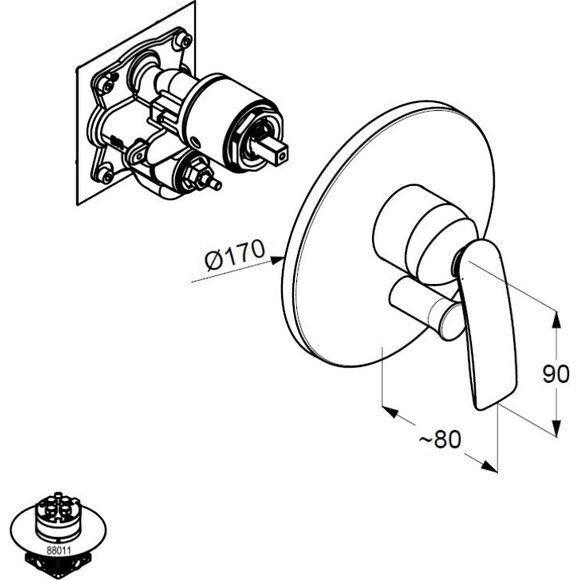 Ø170
90
~80
88011